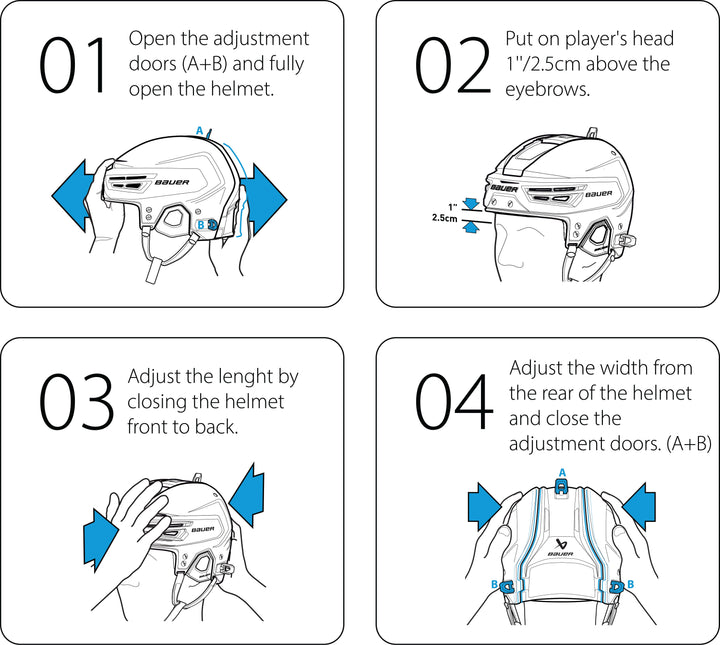 01 Open the adjustment doors (A+B) and fully open the helmet.

A

BAUER

B

02 Put on player's head 1"/2.5cm above the eyebrows.

BAUER

BAUER

1"
2.5cm

03 Adjust the lenght by closing the helmet front to back.

BAUER

04 Adjust the width from the rear of the helmet and close the adjustment doors. (A+B)

A

BAUER

B

B